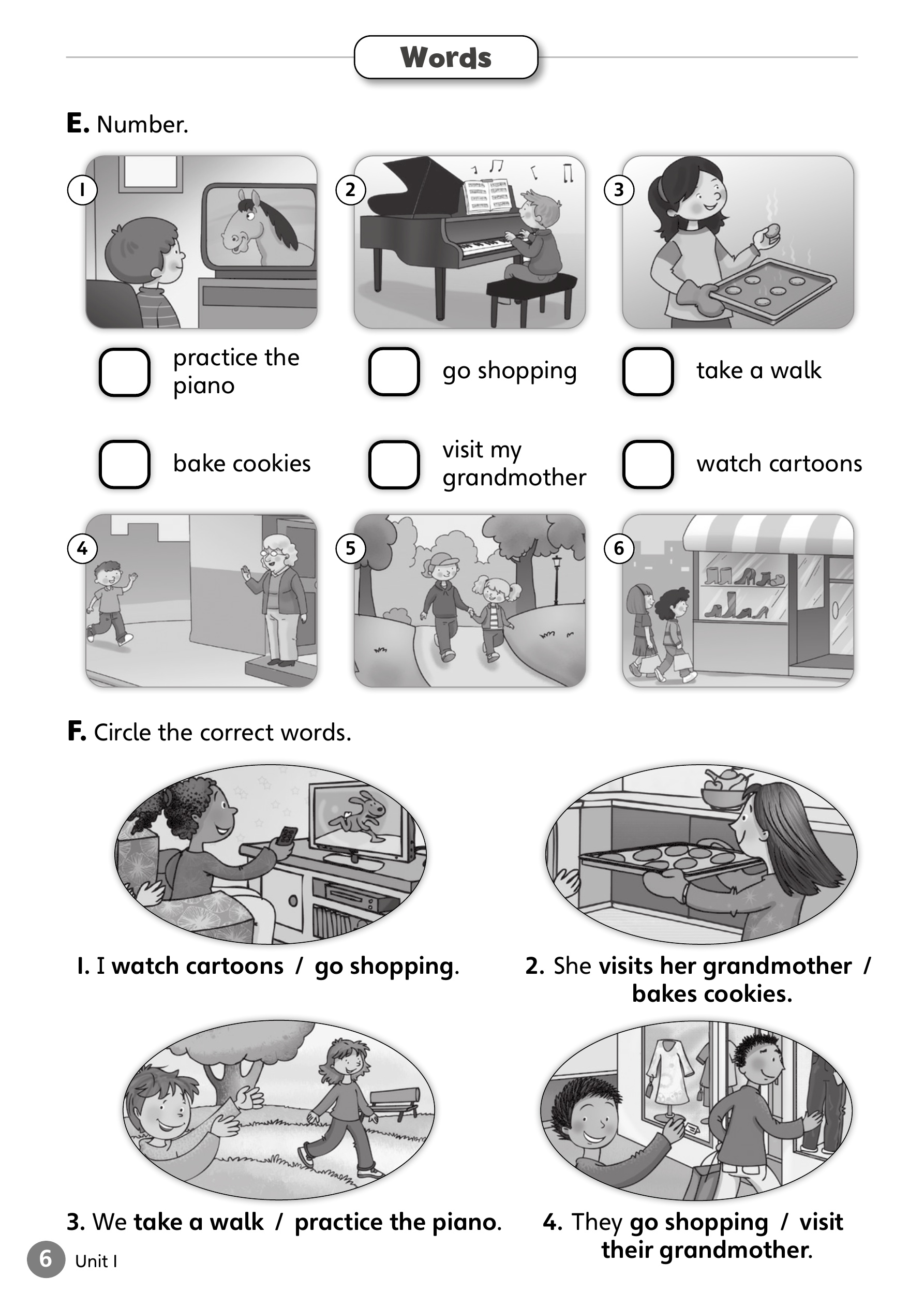 Words

E. Number.

1

2

3

practice the piano

go shopping

take a walk

bake cookies

visit my grandmother

watch cartoons

4

5

6

F. Circle the correct words.

1. I watch cartoons / go shopping.

2. She visits her grandmother / bakes cookies.

3. We take a walk / practice the piano.

4. They go shopping / visit their grandmother.

6 Unit 1